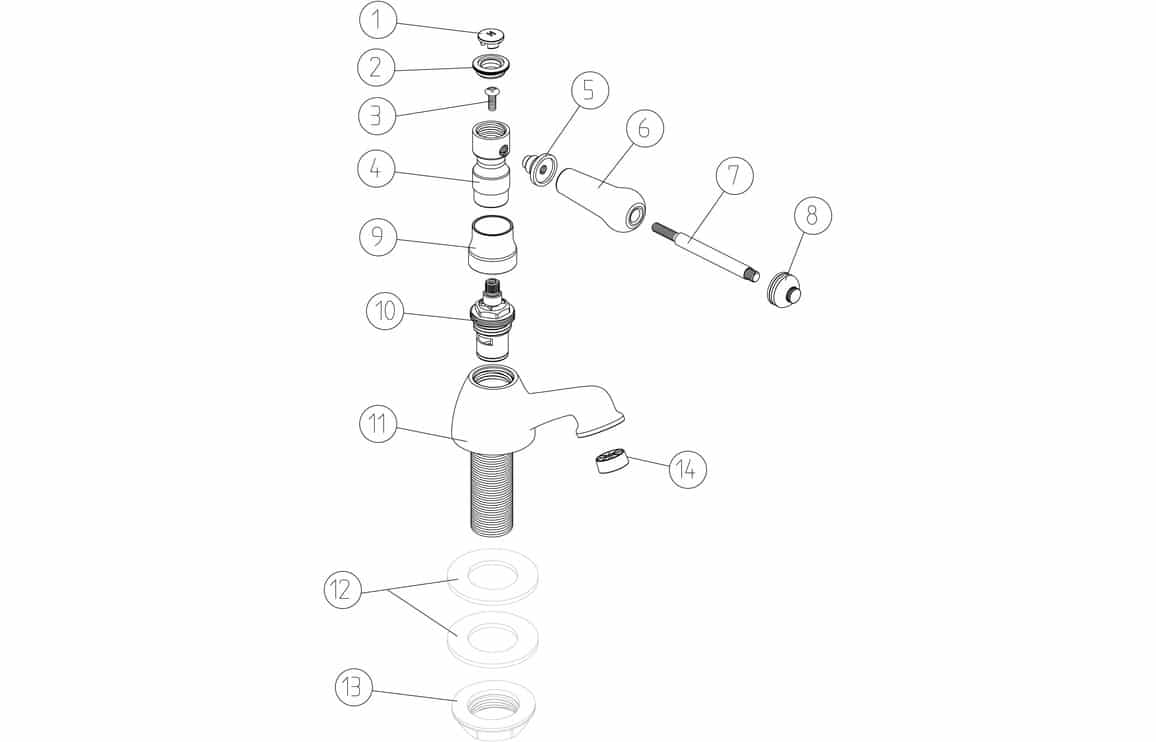 1
2
3
4
5
6
7
8
9
10
11
14
12
13