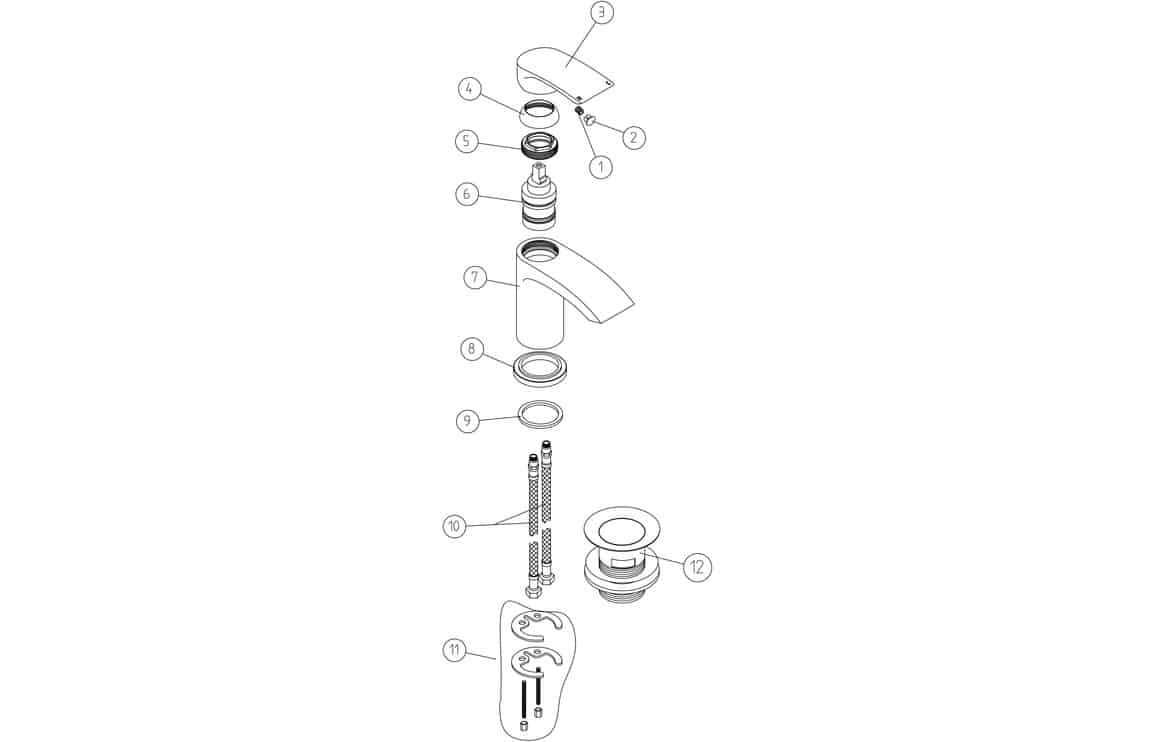 3
4
2
5
1
6
7
8
9
10
12
11