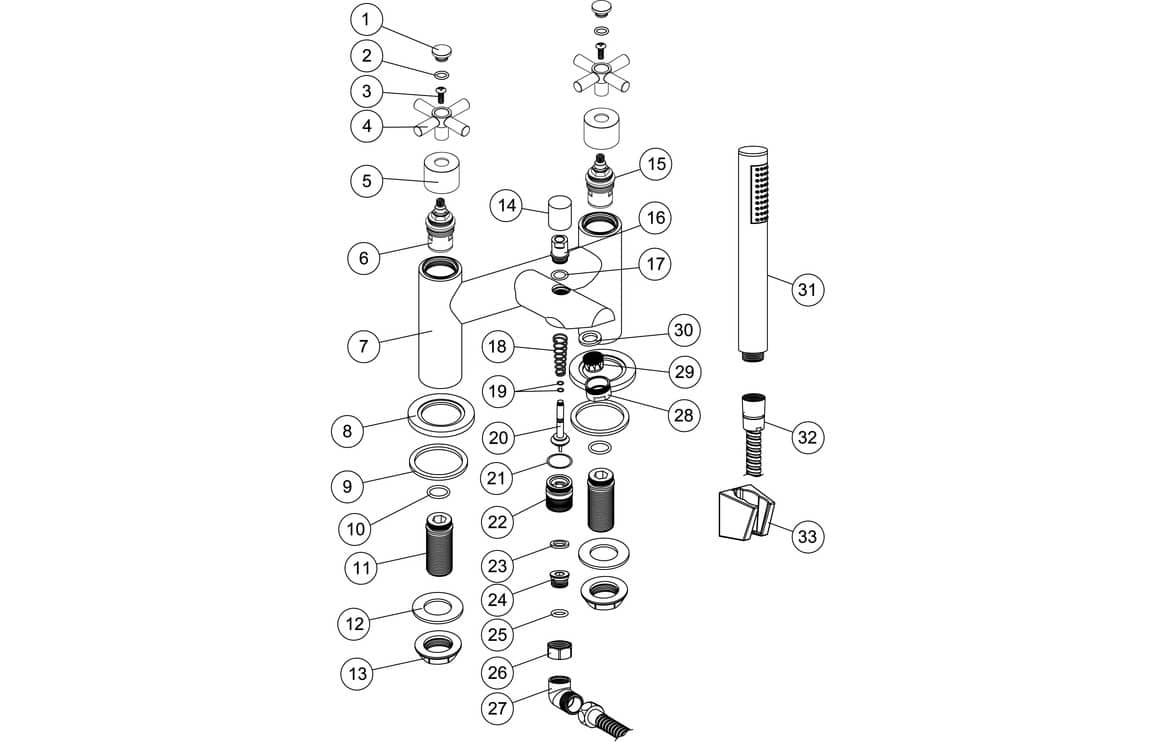 1
2
3
4
5
6
7
8
9
10
11
12
13
14
15
16
17
18
19
20
21
22
23
24
25
26
27
28
29
30
31
32
33