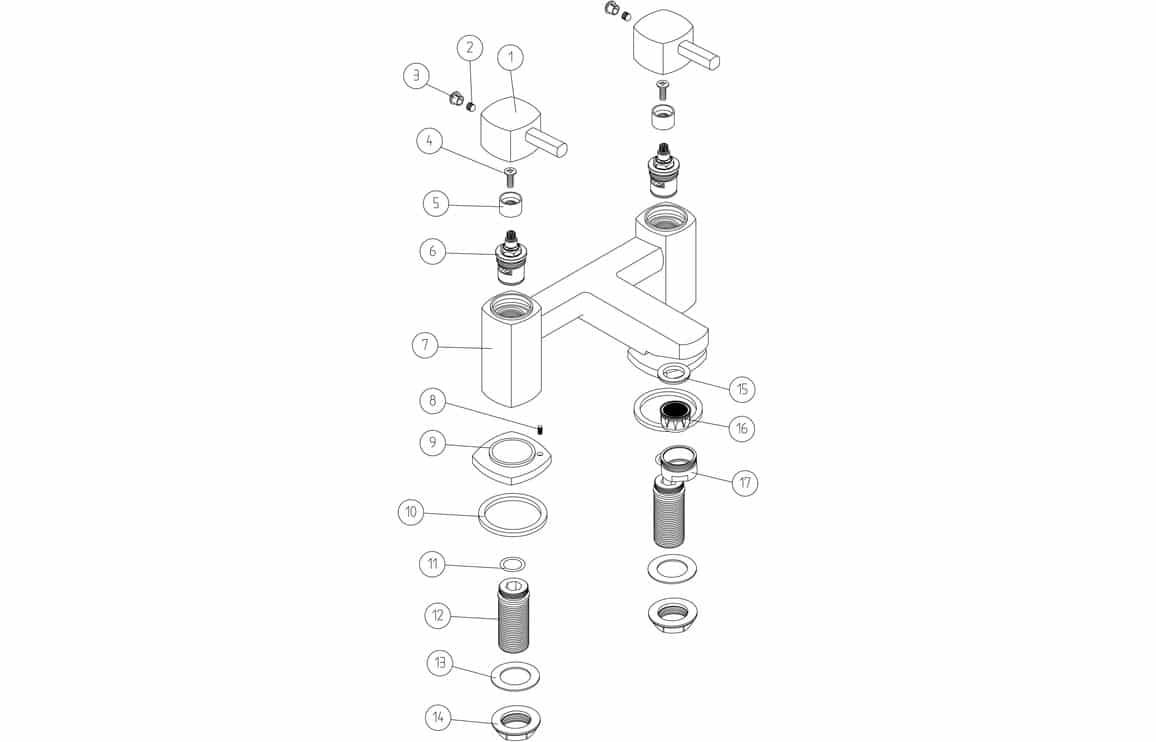 3
2
1
4
5
6
7
8
9
10
11
12
13
14
15
16
17