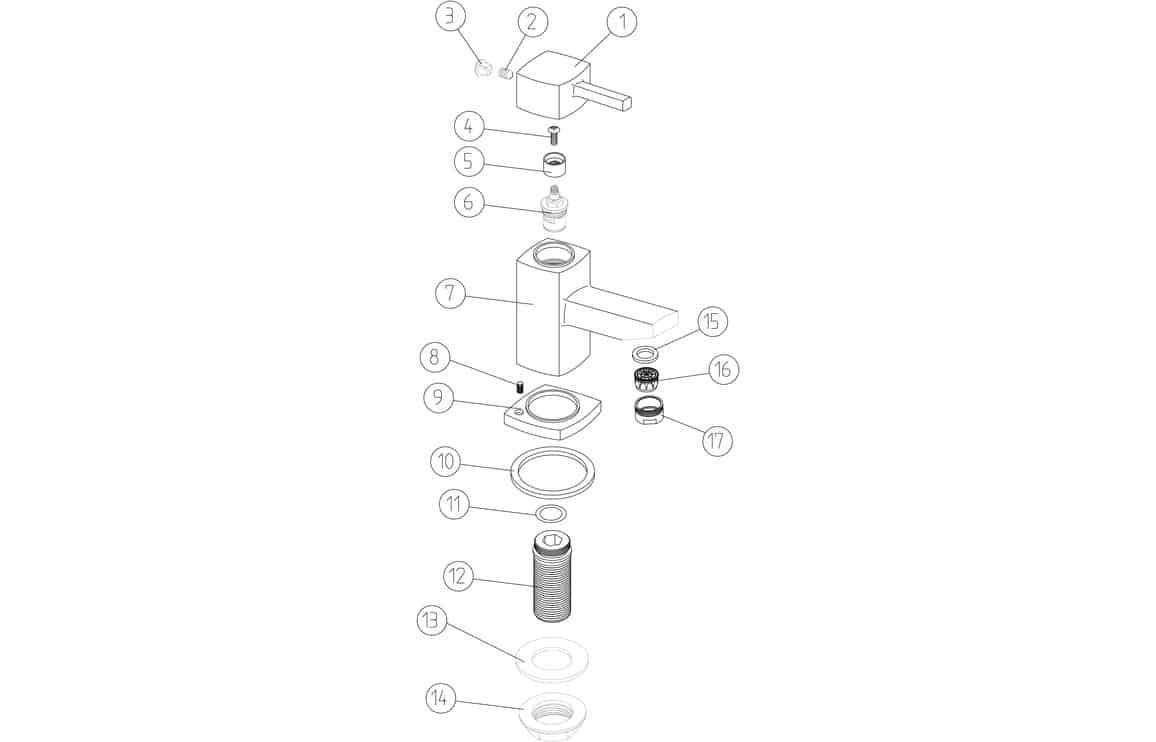 3 2 1
4
5
6
7
15
8
16
9
17
10
11
12
13
14