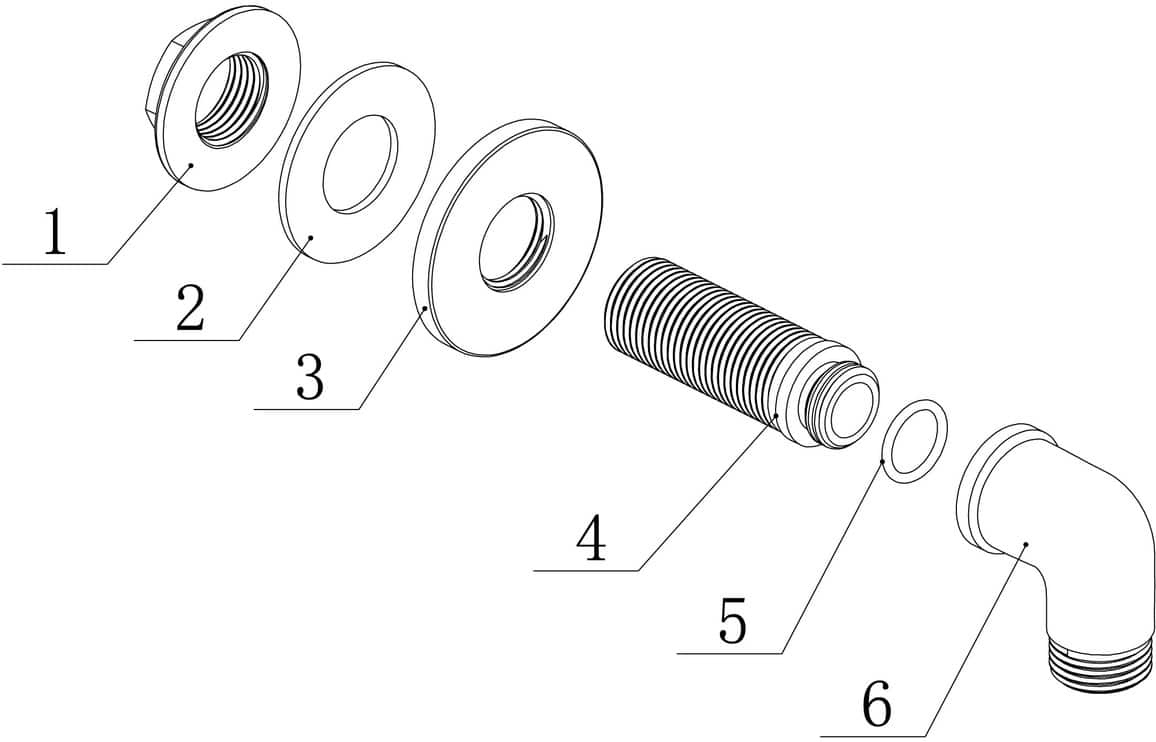 1
2
3
4
5
6